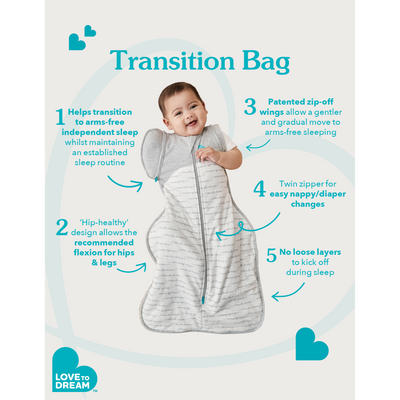 Transition Bag

1 Helps transition to arms-free independent sleep whilst maintaining an established sleep routine

2 'Hip-healthy' design allows the recommended flexion for hips & legs

3 Patented zip-off wings allow a gentler and gradual move to arms-free sleeping

4 Twin zipper for easy nappy/diaper changes

5 No loose layers to kick off during sleep

LOVE TO DREAM™